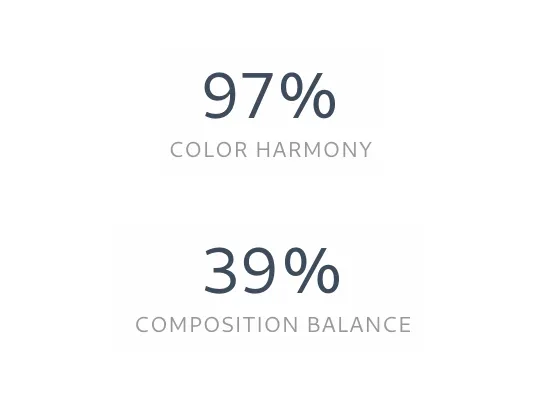 97%

COLOR HARMONY

39%

COMPOSITION BALANCE